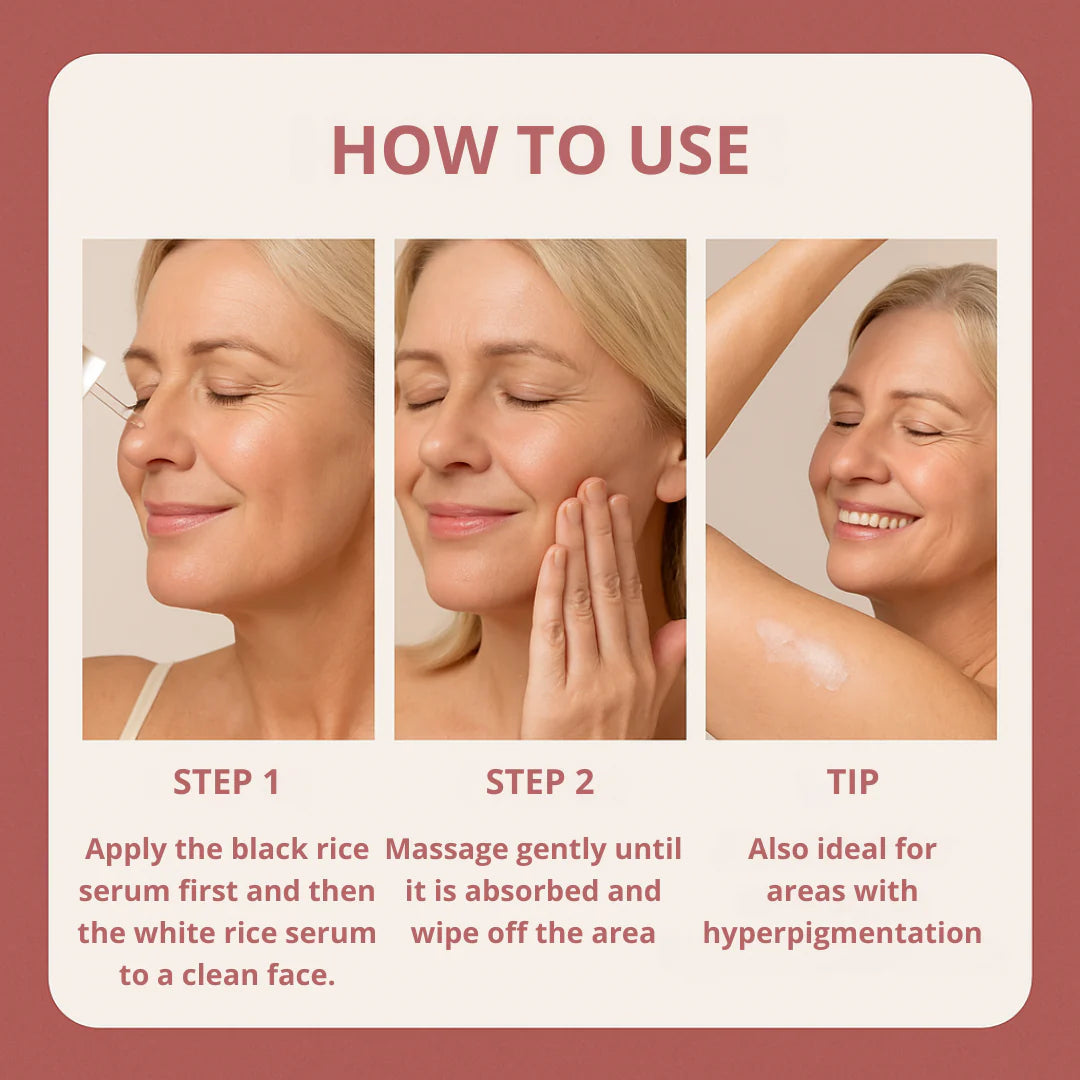 HOW TO USE

STEP 1

Apply the black rice serum first and then the white rice serum to a clean face.

STEP 2

Massage gently until it is absorbed and wipe off the area

TIP

Also ideal for areas with hyperpigmentation